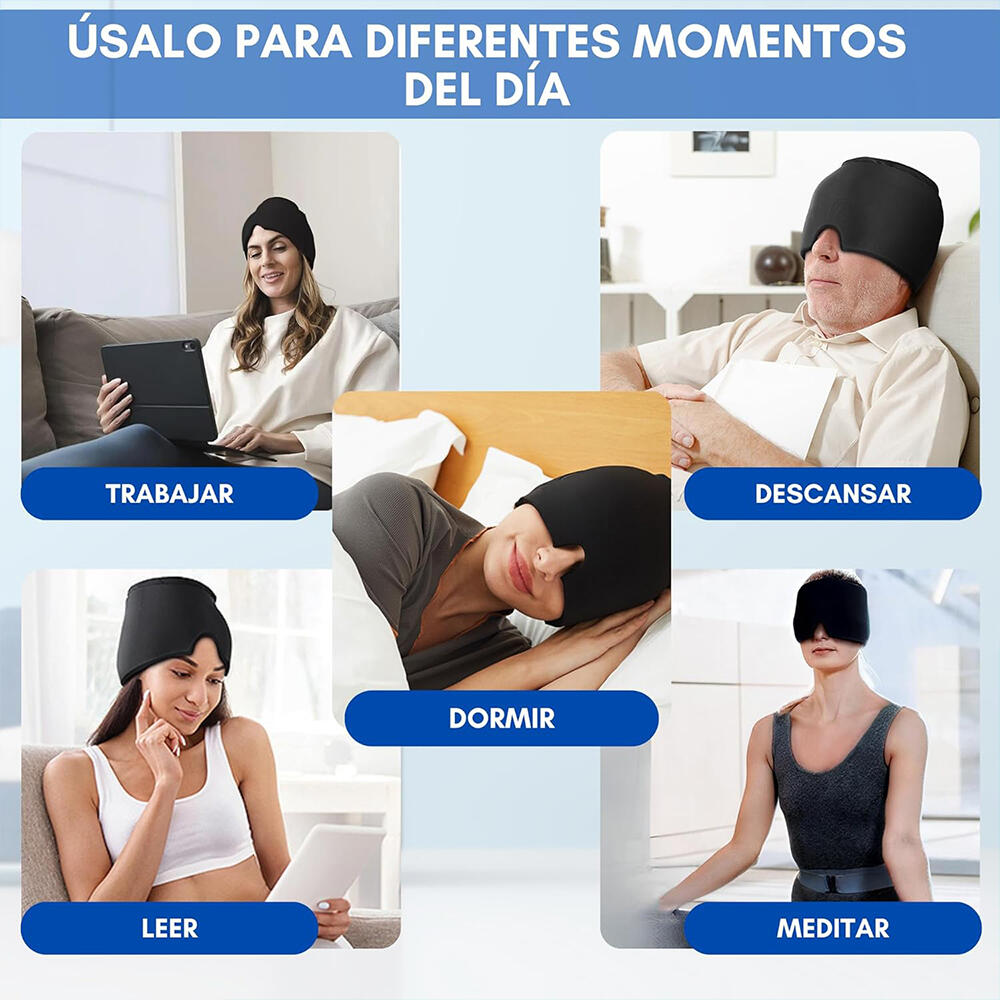 ÚSALO PARA DIFERENTES MOMENTOS DEL DÍA

TRABAJAR

DESCANSAR

DORMIR

LEER

MEDITAR